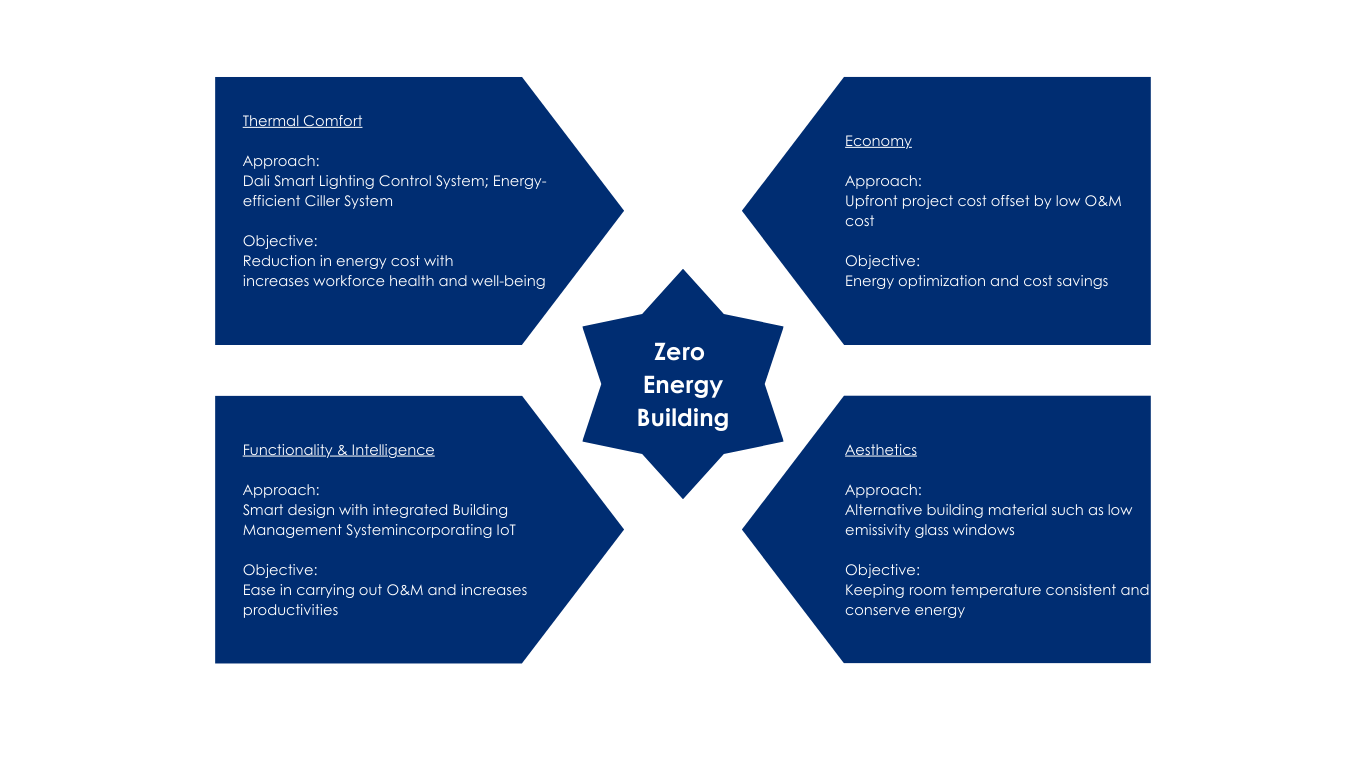 Thermal Comfort

Approach:
Dali Smart Lighting Control System; Energy-efficient Ciller System

Objective:
Reduction in energy cost with increases workforce health and well-being

Economy

Approach:
Upfront project cost offset by low O&M cost

Objective:
Energy optimization and cost savings

Zero Energy Building

Functionality & Intelligence

Approach:
Smart design with integrated Building Management Systemincorporating IoT

Objective:
Ease in carrying out O&M and increases productivities

Aesthetics

Approach:
Alternative building material such as low emissivity glass windows

Objective:
Keeping room temperature consistent and conserve energy